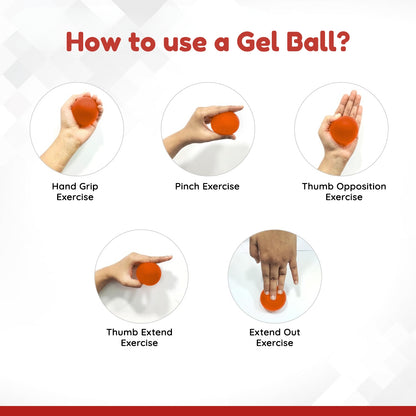 How to use a Gel Ball?

Hand Grip Exercise

Pinch Exercise

Thumb Opposition Exercise

Thumb Extend Exercise

Extend Out Exercise