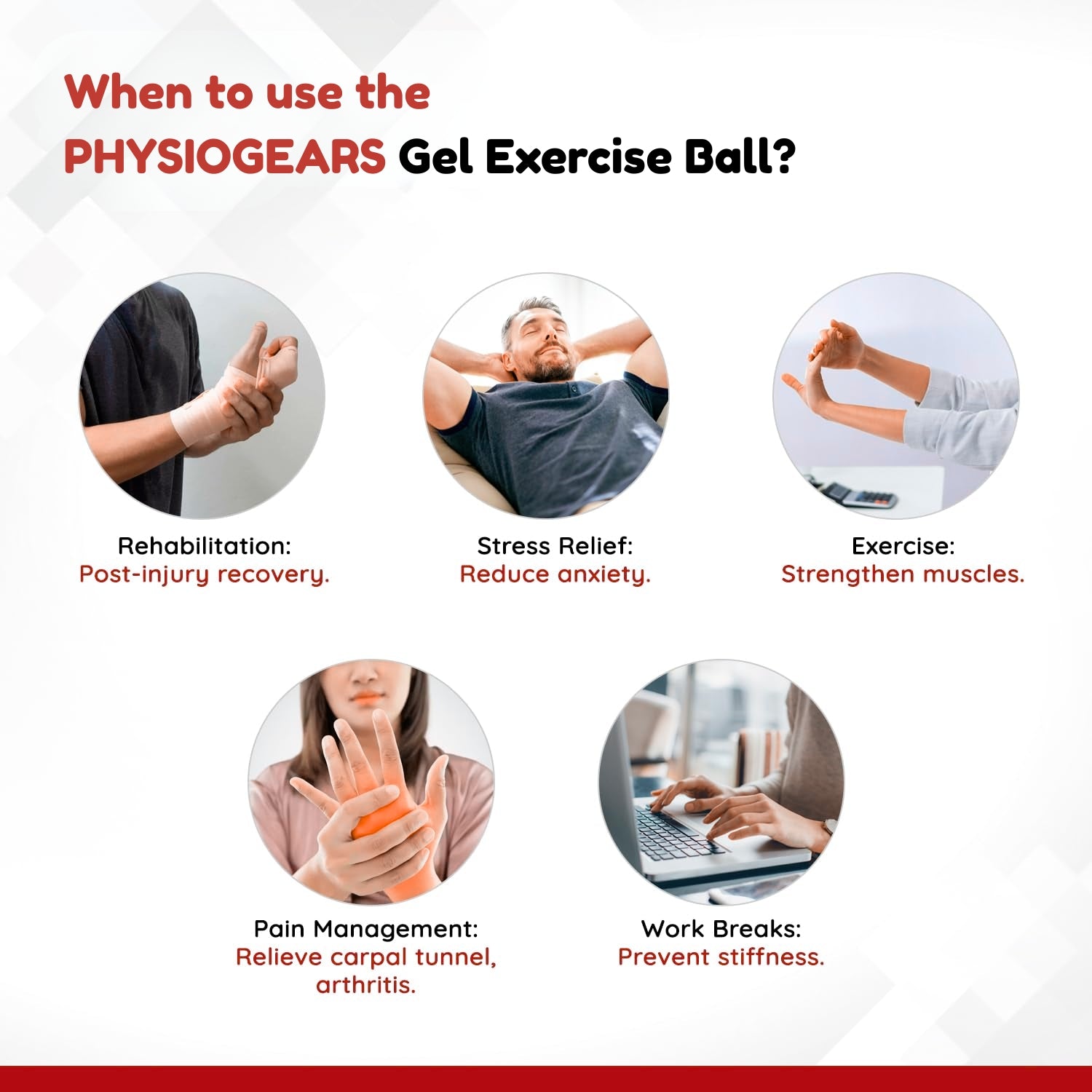 When to use the PHYSIOGEARS Gel Exercise Ball?

Rehabilitation:
Post-injury recovery.

Stress Relief:
Reduce anxiety.

Exercise:
Strengthen muscles.

Pain Management:
Relieve carpal tunnel, arthritis.

Work Breaks:
Prevent stiffness.