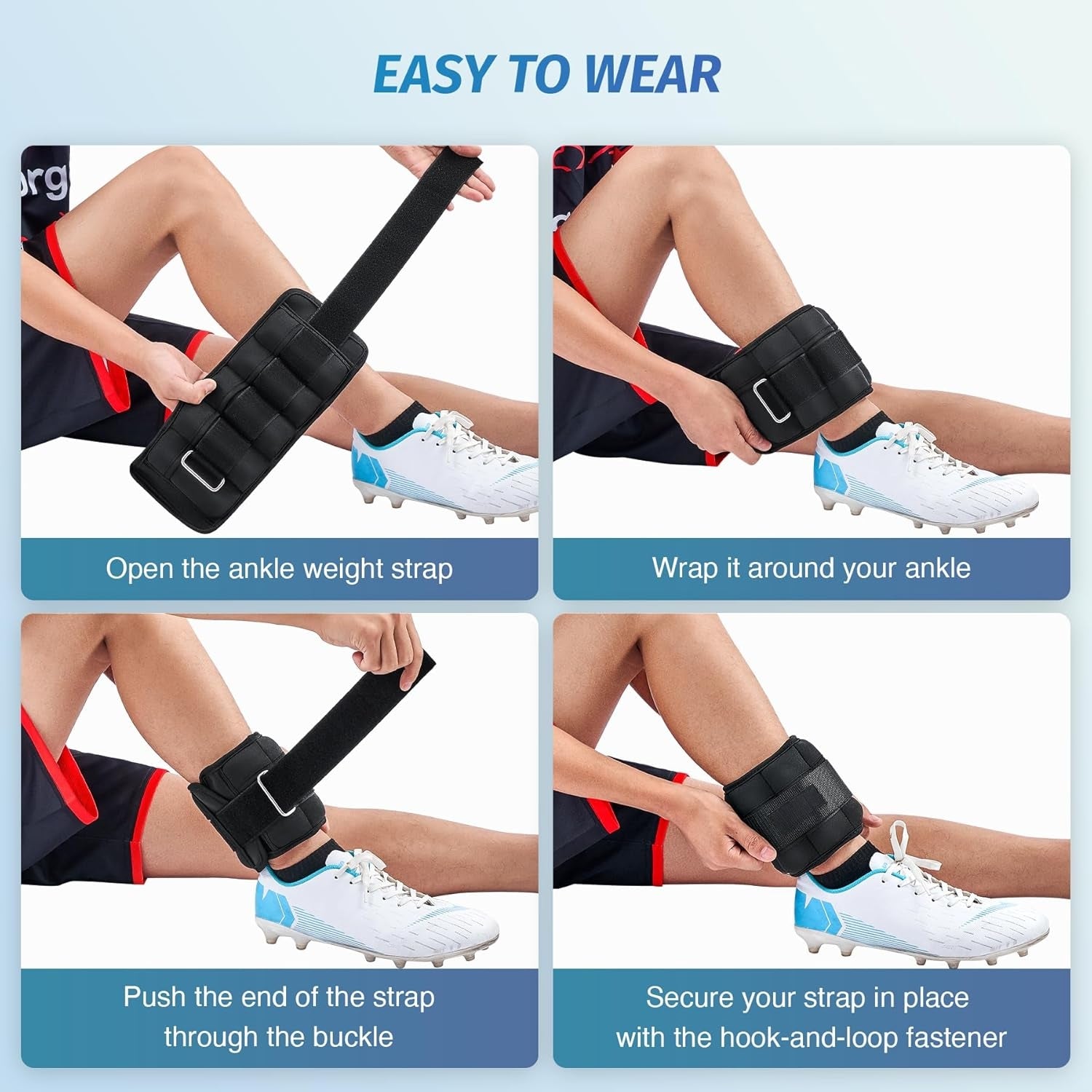 EASY TO WEAR

Open the ankle weight strap

Wrap it around your ankle

Push the end of the strap through the buckle

Secure your strap in place with the hook-and-loop fastener